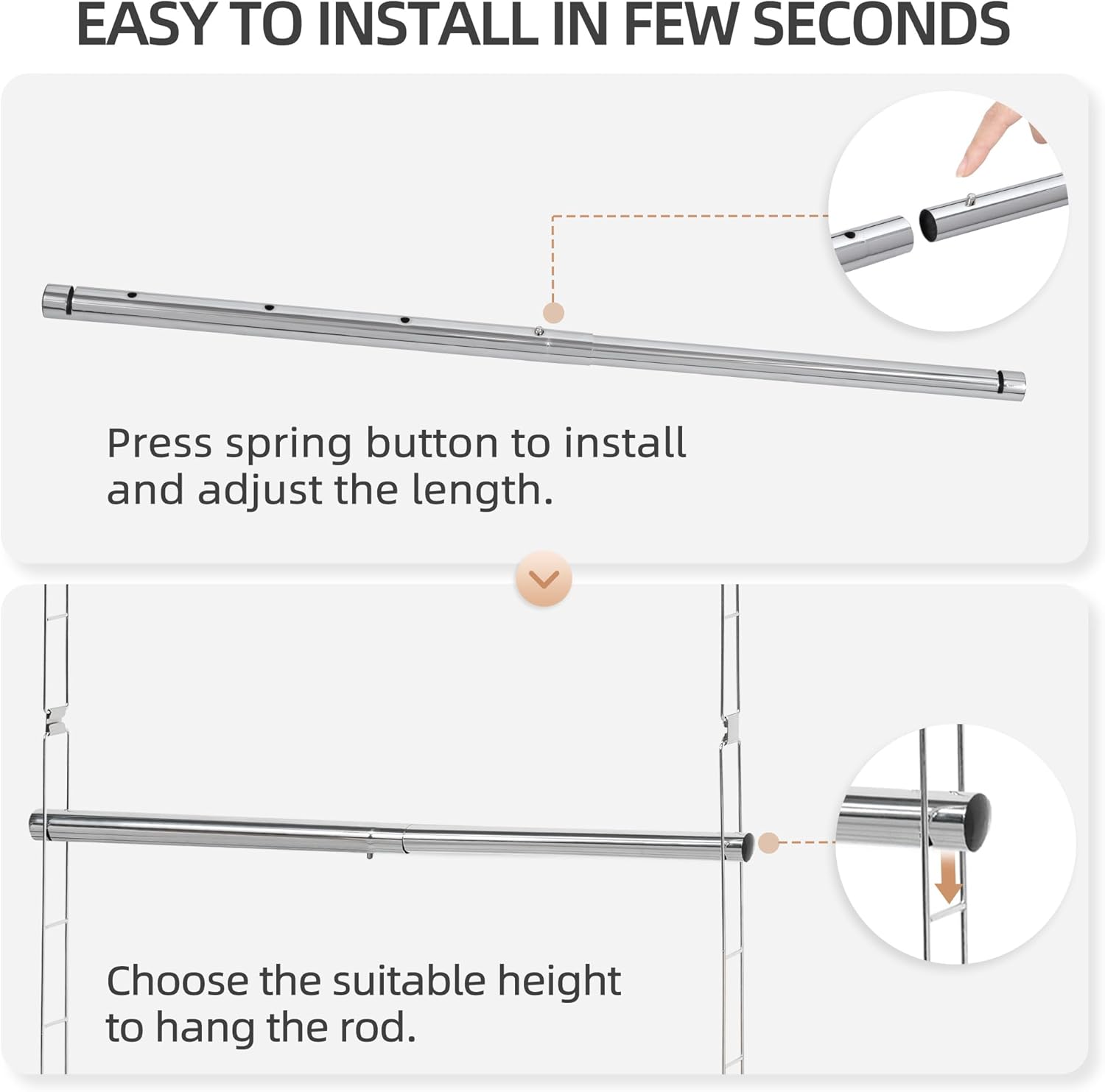 EASY TO INSTALL IN FEW SECONDS

Press spring button to install and adjust the length.

Choose the suitable height to hang the rod.